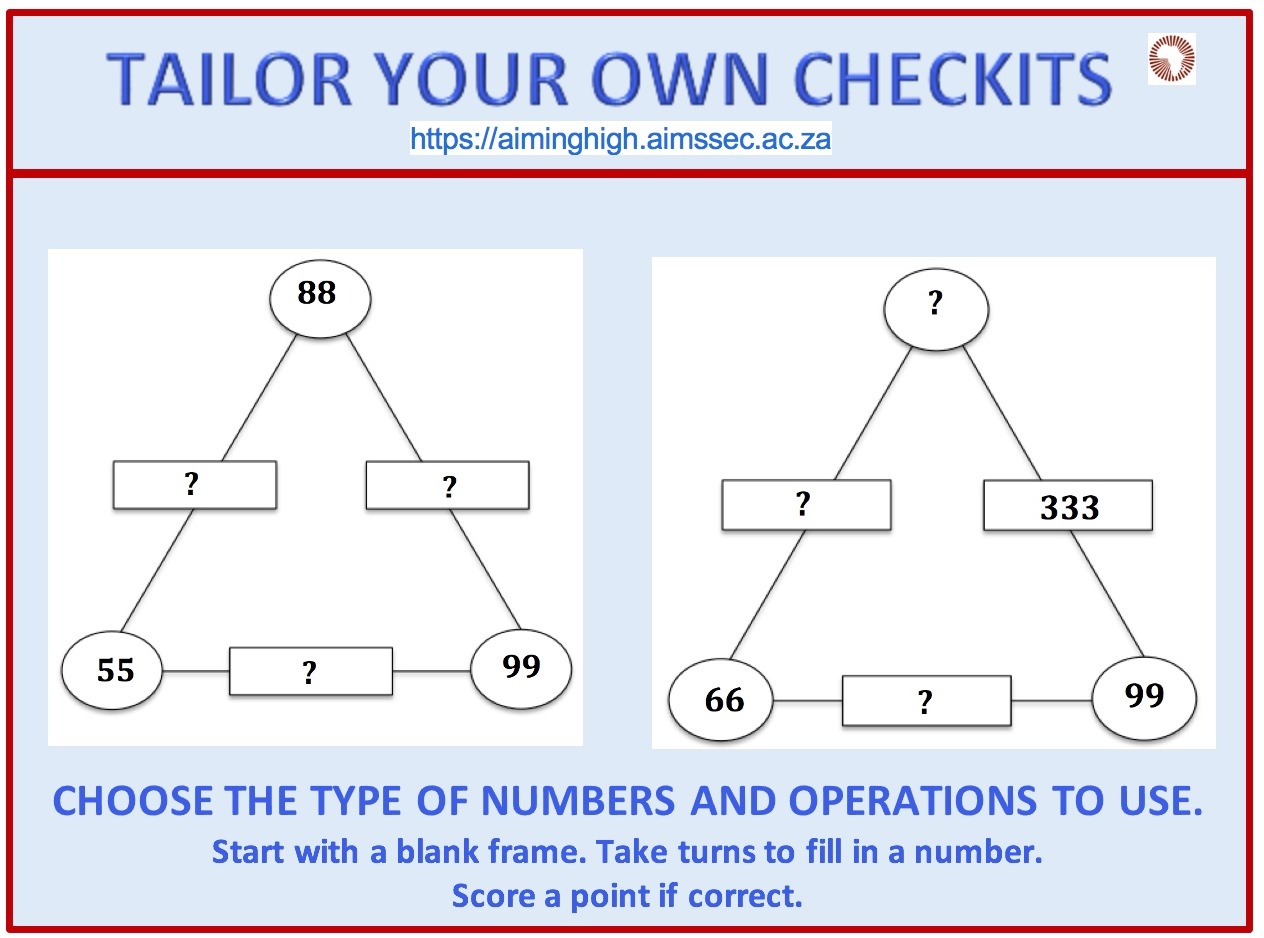 TAILOR YOUR OWN CHECKITS
https://aiminghigh.aimssec.ac.za

88
?
?
55
?
99

?
?
333
66
?
99

CHOOSE THE TYPE OF NUMBERS AND OPERATIONS TO USE.
Start with a blank frame. Take turns to fill in a number.
Score a point if correct.