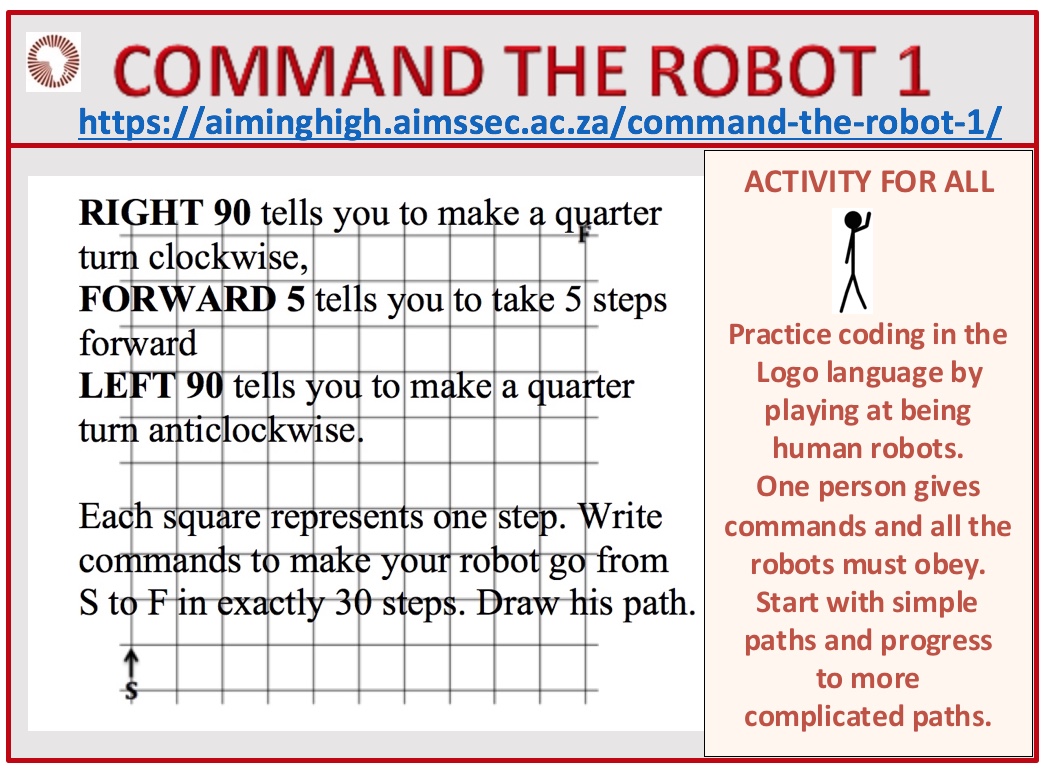 COMMAND THE ROBOT 1
https://aiminghigh.aimssec.ac.za/command-the-robot-1/

RIGHT 90 tells you to make a quarter turn clockwise,
FORWARD 5 tells you to take 5 steps forward
LEFT 90 tells you to make a quarter turn anticlockwise.

Each square represents one step. Write commands to make your robot go from S to F in exactly 30 steps. Draw his path.

F
S

ACTIVITY FOR ALL

Practice coding in the Logo language by playing at being human robots. One person gives commands and all the robots must obey. Start with simple paths and progress to more complicated paths.