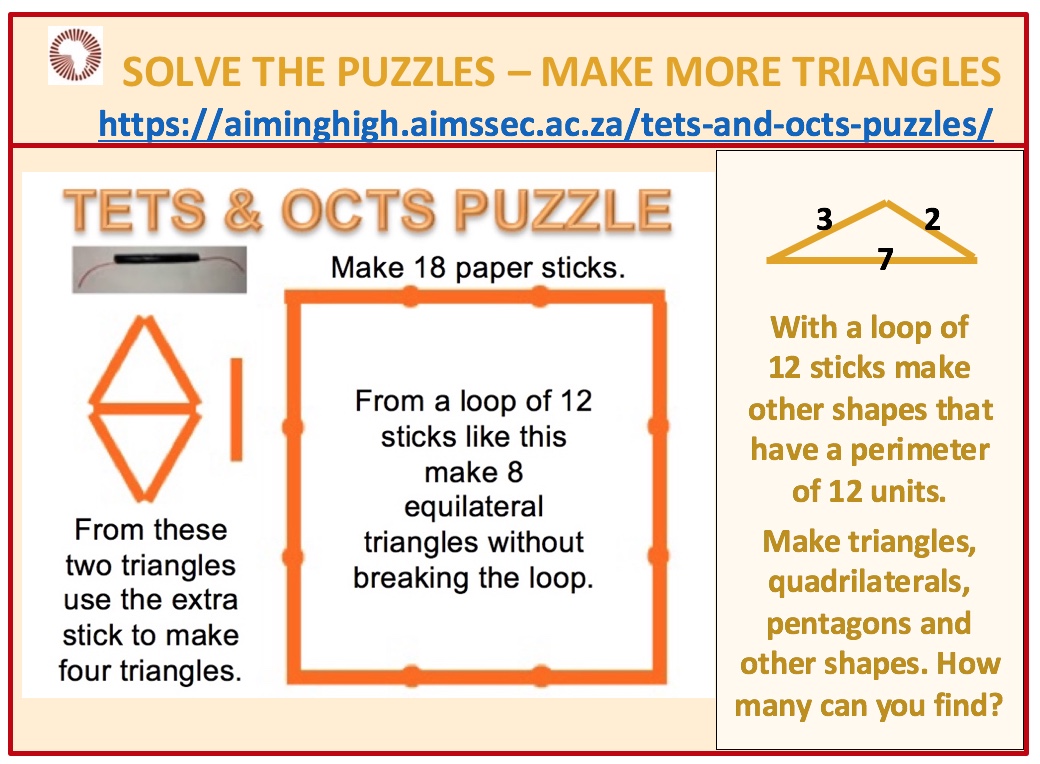 SOLVE THE PUZZLES – MAKE MORE TRIANGLES
https://aiminghigh.aimssec.ac.za/tets-and-octs-puzzles/

TETS & OCTS PUZZLE

Make 18 paper sticks.

From these two triangles use the extra stick to make four triangles.

From a loop of 12 sticks like this make 8 equilateral triangles without breaking the loop.

3
2
7

With a loop of 12 sticks make other shapes that have a perimeter of 12 units.

Make triangles, quadrilaterals, pentagons and other shapes. How many can you find?