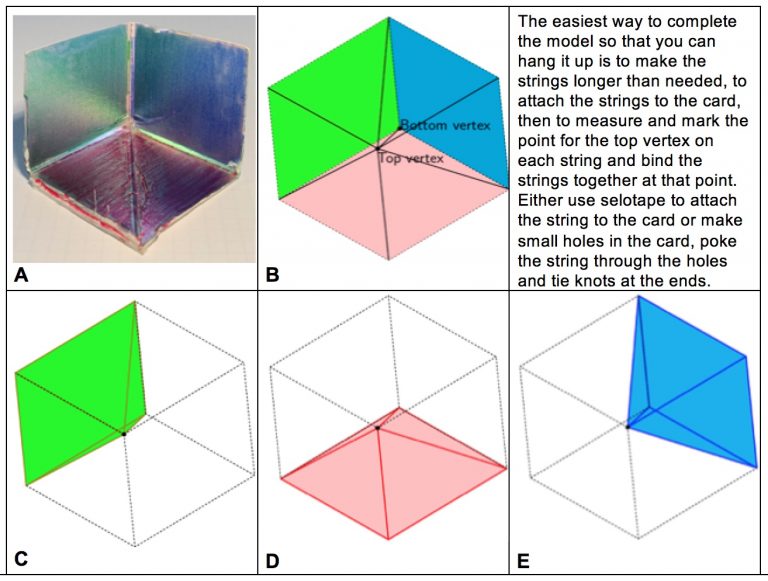 A

Bottom vertex

Top vertex

B

The easiest way to complete the model so that you can hang it up is to make the strings longer than needed, to attach the strings to the card, then to measure and mark the point for the top vertex on each string and bind the strings together at that point. Either use selotape to attach the string to the card or make small holes in the card, poke the string through the holes and tie knots at the ends.

C

D

E